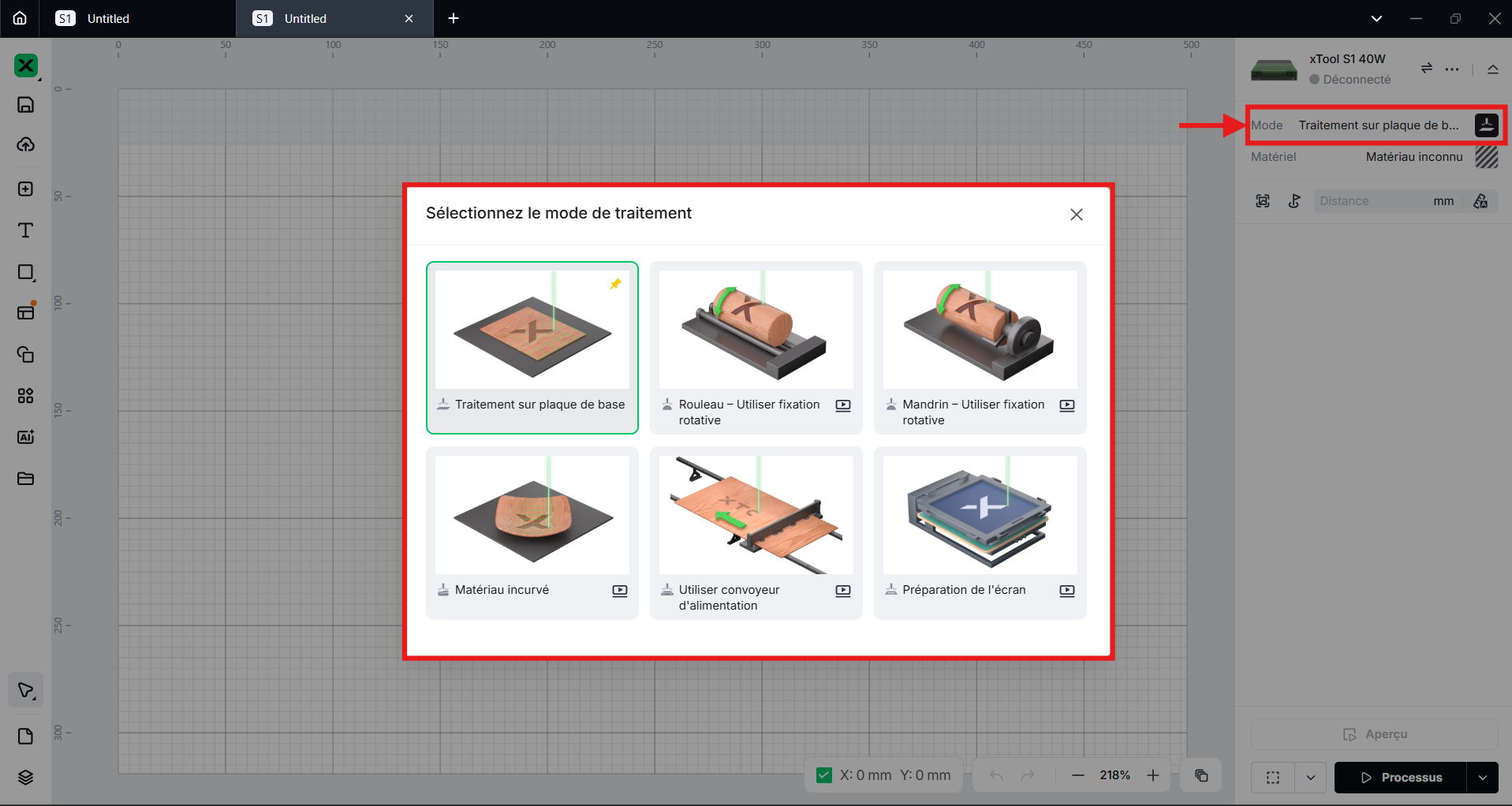 S1 Untitled
S1 Untitled

0 50 100 150 200 250 300 350 400 450 500

0
50
100
150
200
250
300

xTool S1 40W
Déconnecté

Mode Traitement sur plaque de b...
Matériel Matériau inconnu

Distance mm

Sélectionnez le mode de traitement

Traitement sur plaque de base

Rouleau – Utiliser fixation rotative

Mandrin – Utiliser fixation rotative

Matériau incurvé

Utiliser convoyeur d'alimentation

Préparation de l'écran

X: 0 mm Y: 0 mm

218%

Aperçu

Processus